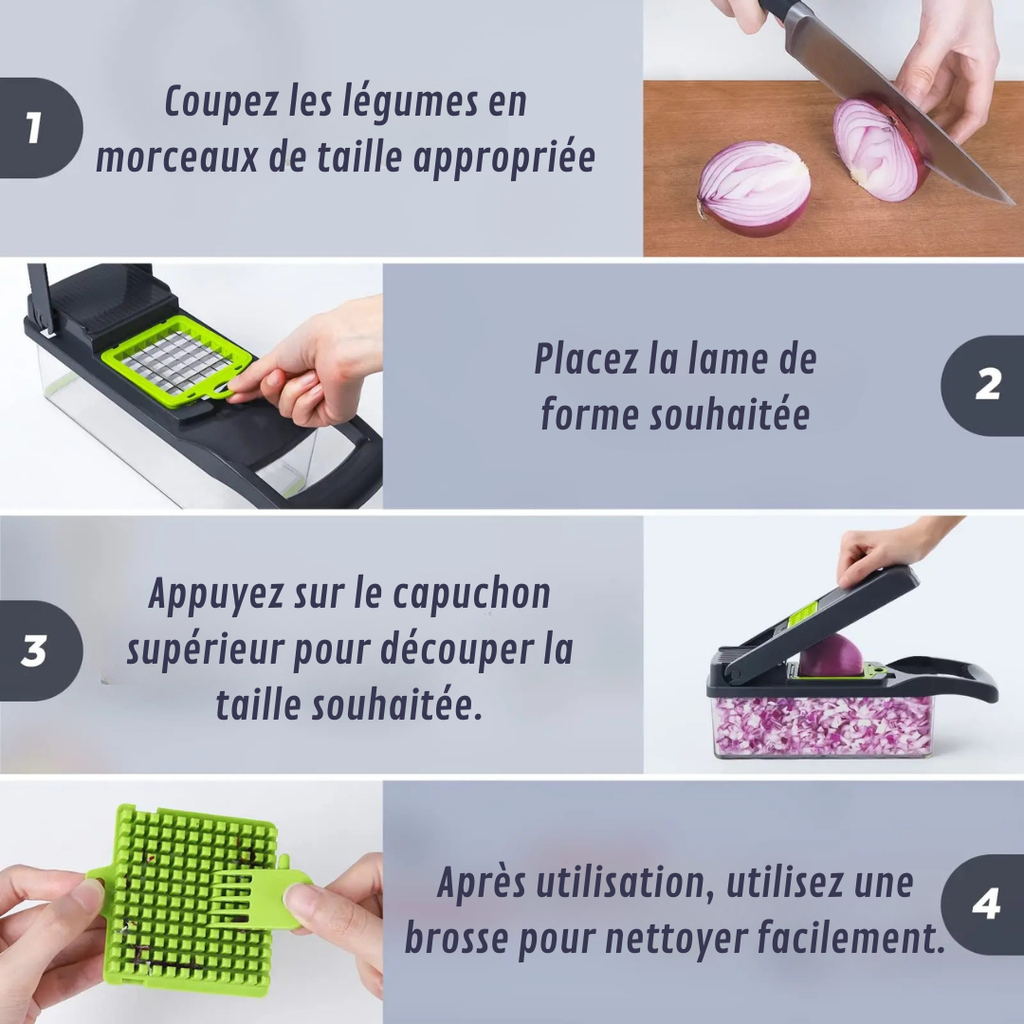 1

Coupez les légumes en morceaux de taille appropriée

Placez la lame de forme souhaitée

2

3

Appuyez sur le capuchon supérieur pour découper la taille souhaitée.

Après utilisation, utilisez une brosse pour nettoyer facilement.

4