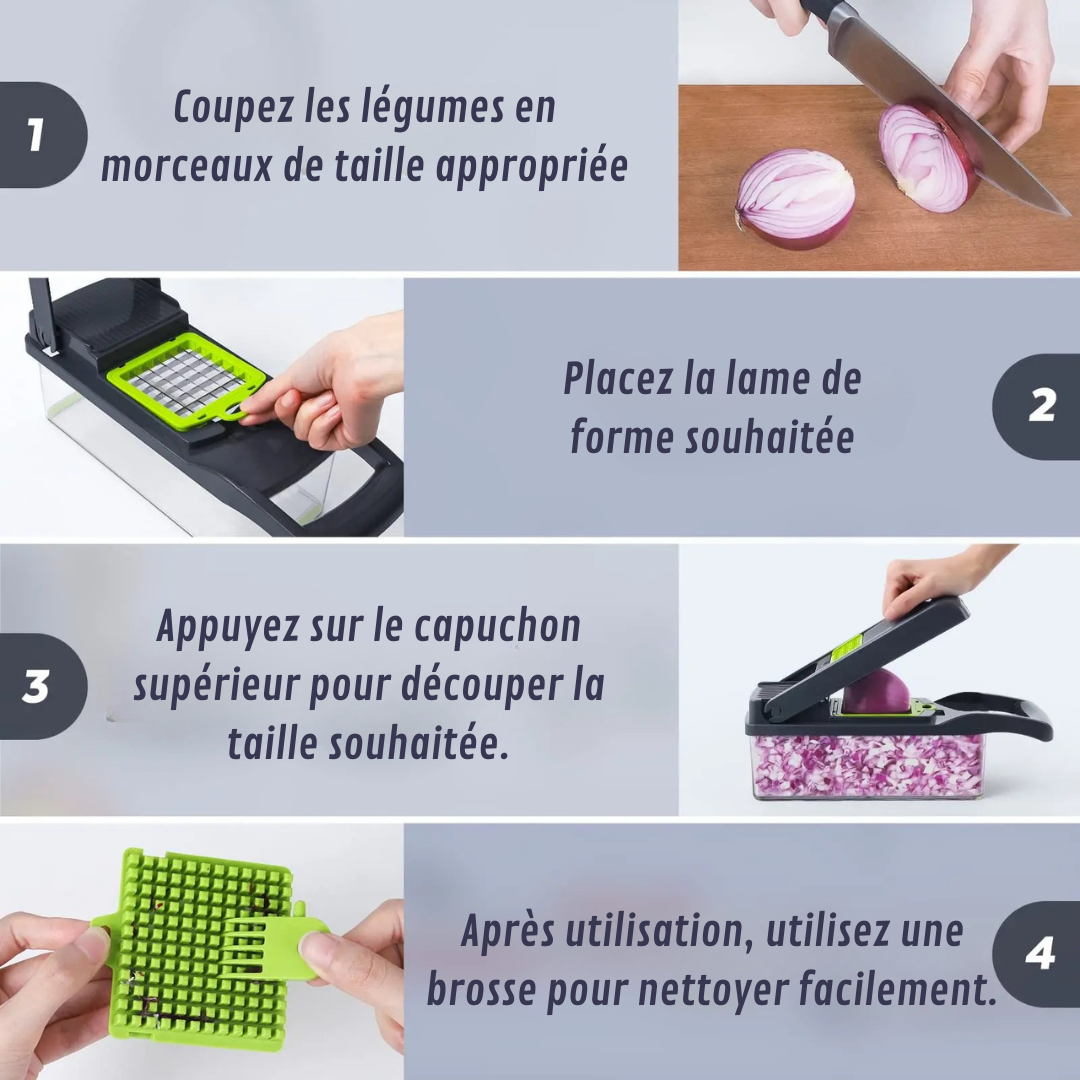 1

Coupez les légumes en morceaux de taille appropriée

Placez la lame de forme souhaitée

2

3

Appuyez sur le capuchon supérieur pour découper la taille souhaitée.

Après utilisation, utilisez une brosse pour nettoyer facilement.

4