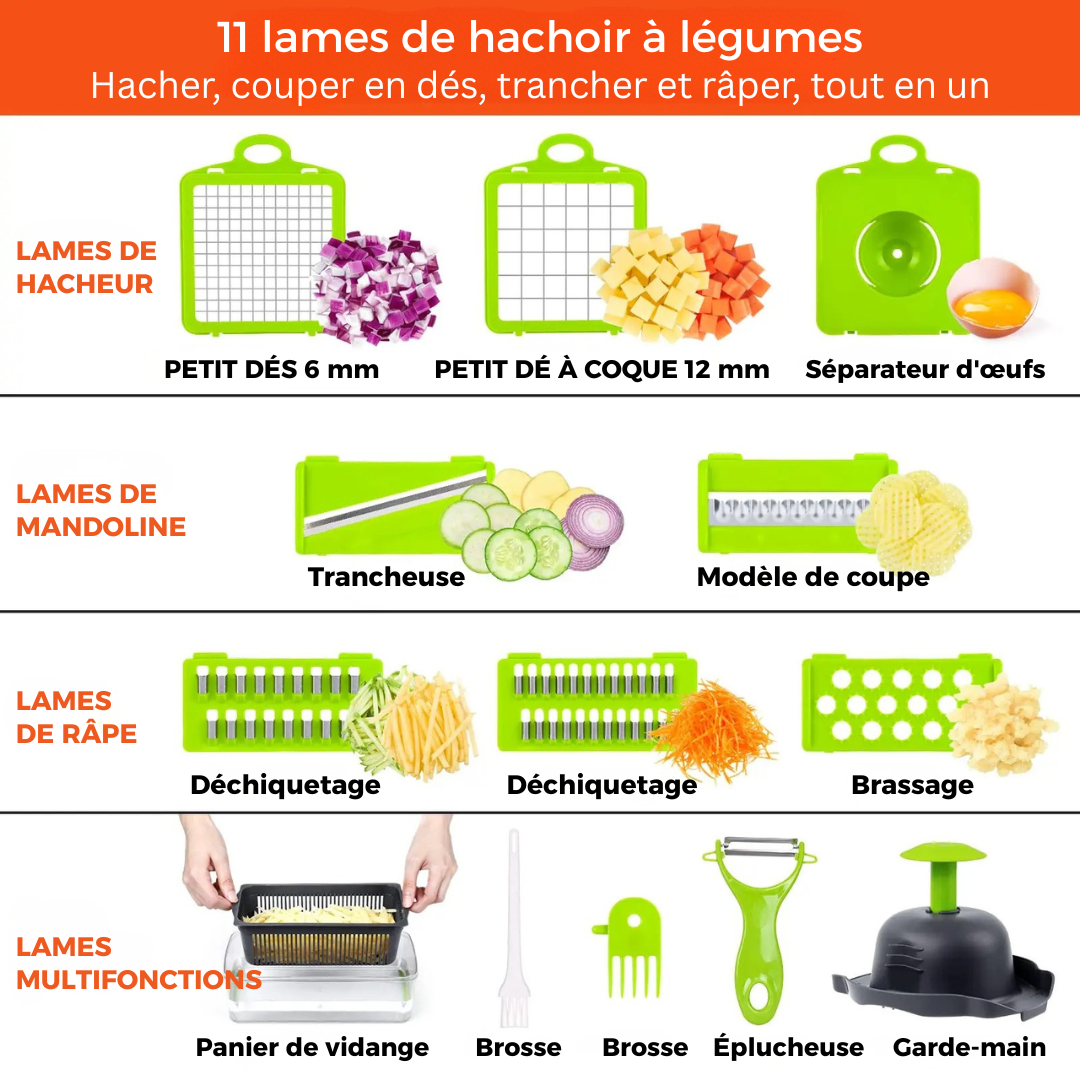 11 lames de hachoir à légumes
Hacher, couper en dés, trancher et râper, tout en un

LAMES DE HACHEUR

PETIT DÉS 6 mm
PETIT DÉ À COQUE 12 mm
Séparateur d'œufs

LAMES DE MANDOLINE

Trancheuse
Modèle de coupe

LAMES DE RÂPE

Déchiquetage
Déchiquetage
Brassage

LAMES MULTIFONCTIONS

Panier de vidange
Brosse
Brosse
Éplucheuse
Garde-main